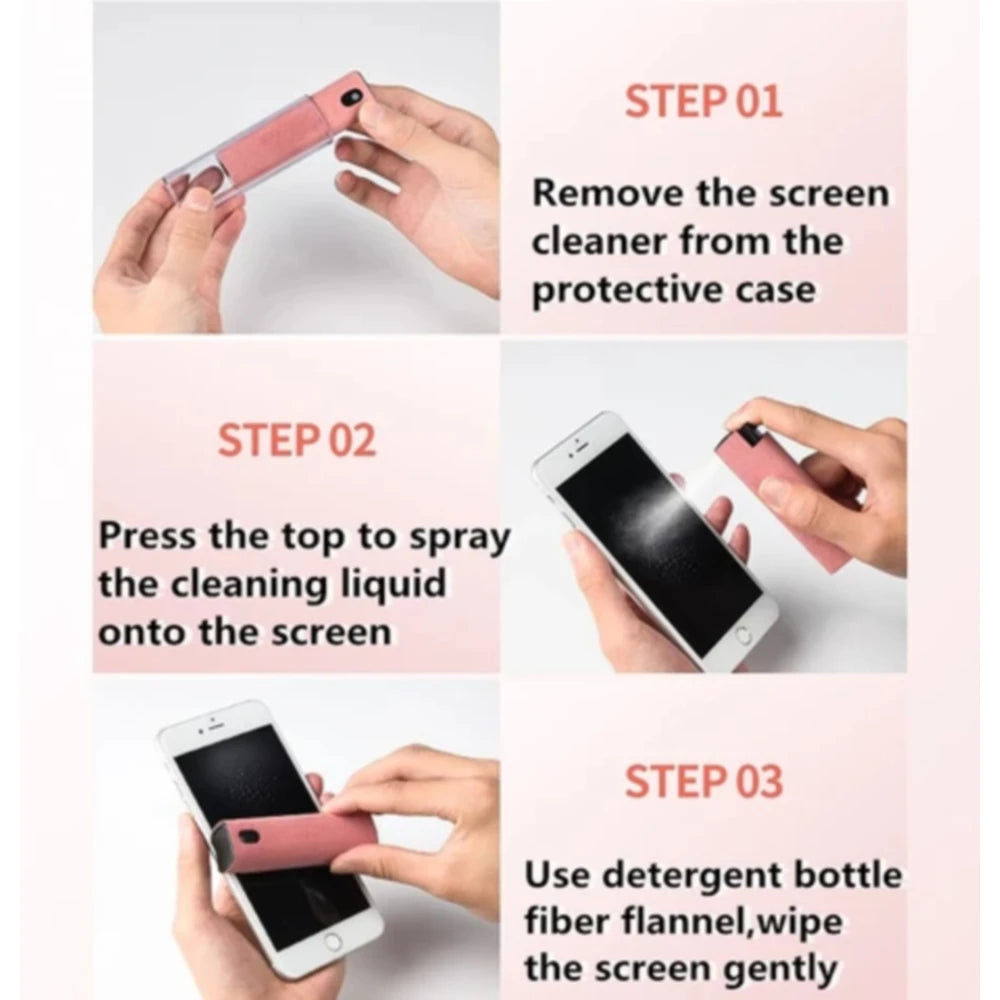 STEP 01

Remove the screen cleaner from the protective case

STEP 02

Press the top to spray the cleaning liquid onto the screen

STEP 03

Use detergent bottle fiber flannel,wipe the screen gently